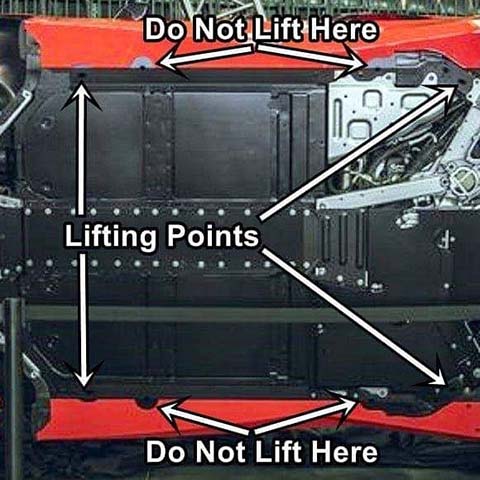 Do Not Lift Here

Lifting Points

Do Not Lift Here